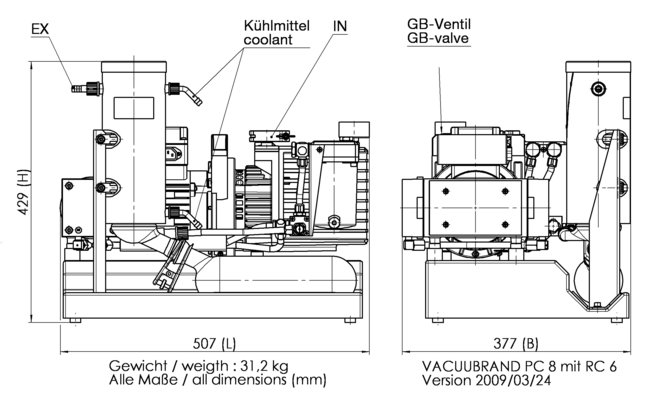 EX

Kühlmittel
coolant

IN

GB-Ventil
GB-valve

429 (H)

507 (L)

377 (B)

Gewicht / weigth : 31,2 kg
Alle Maße / all dimensions (mm)

VACUUBRAND PC 8 mit RC 6
Version 2009/03/24