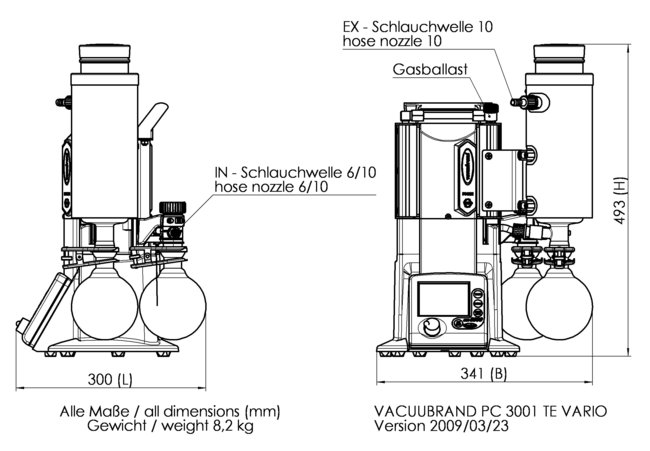 EX - Schlauchwelle 10
hose nozzle 10

Gasballast

IN - Schlauchwelle 6/10
hose nozzle 6/10

493 (H)

300 (L)

341 (B)

Alle Maße / all dimensions (mm)
Gewicht / weight 8,2 kg

VACUUBRAND PC 3001 TE VARIO
Version 2009/03/23